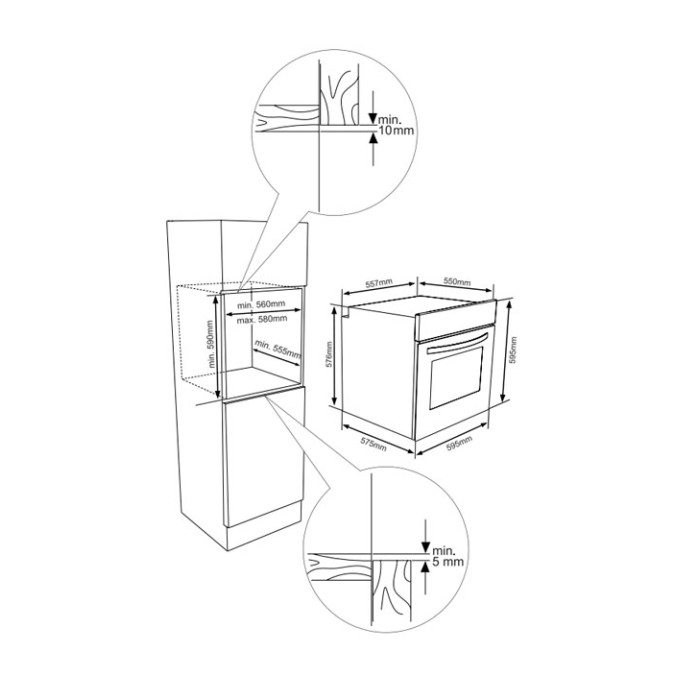 min.
10mm

min. 560mm
max. 580mm
min. 590mm
min. 555mm

557mm
550mm
576mm
595mm
575mm
595mm

min.
5 mm